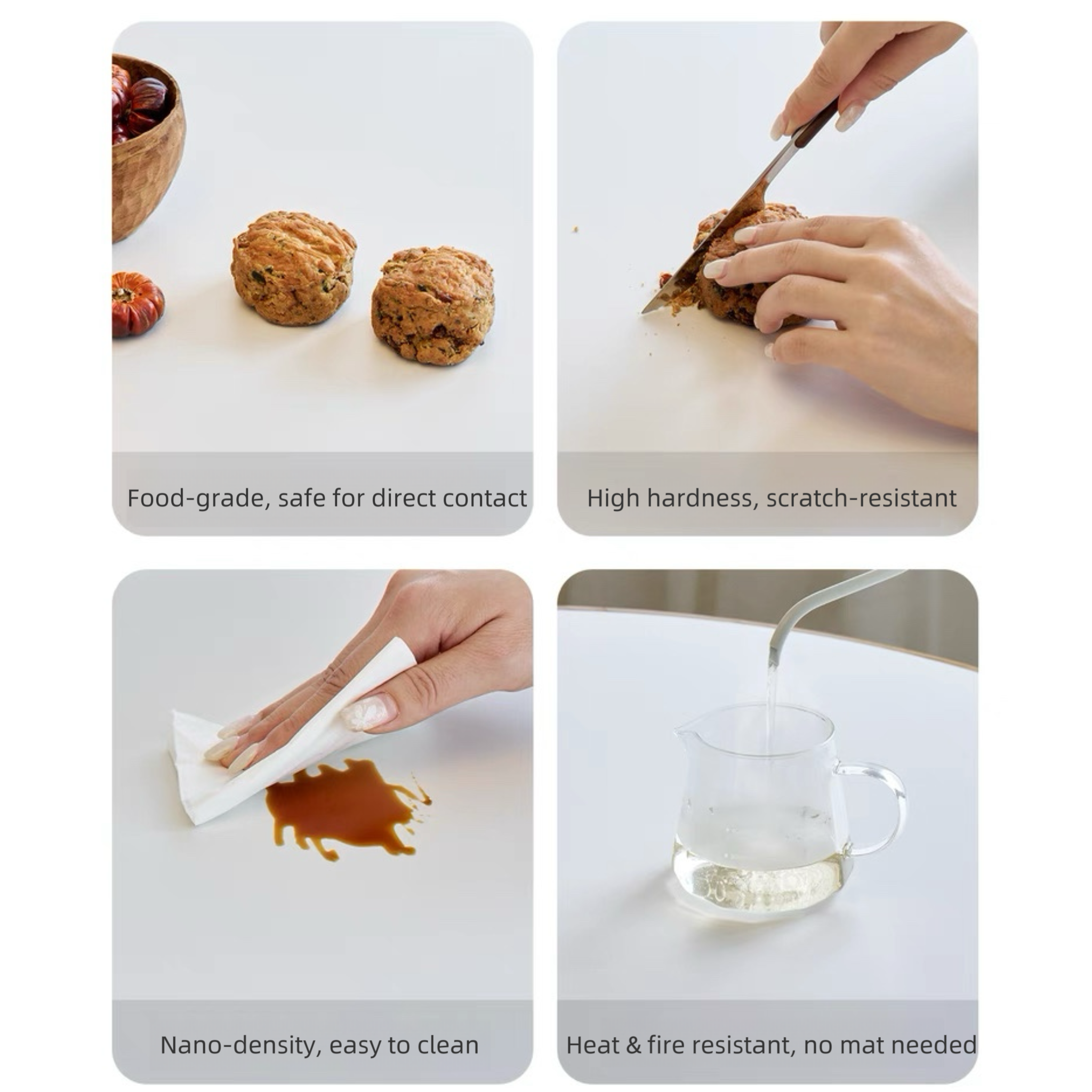 Food-grade, safe for direct contact

High hardness, scratch-resistant

Nano-density, easy to clean

Heat & fire resistant, no mat needed