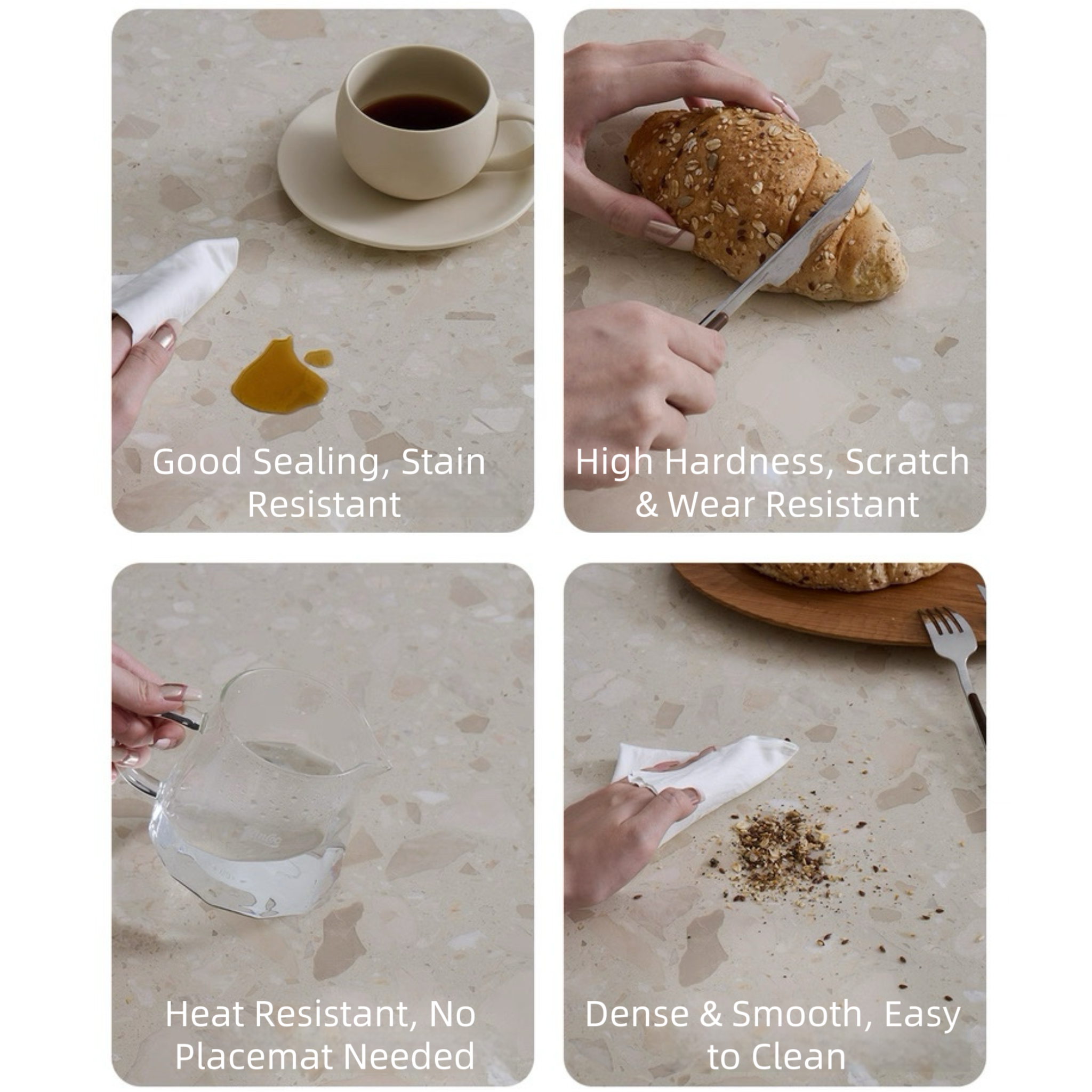 Good Sealing, Stain Resistant

High Hardness, Scratch & Wear Resistant

Heat Resistant, No Placemat Needed

Dense & Smooth, Easy to Clean