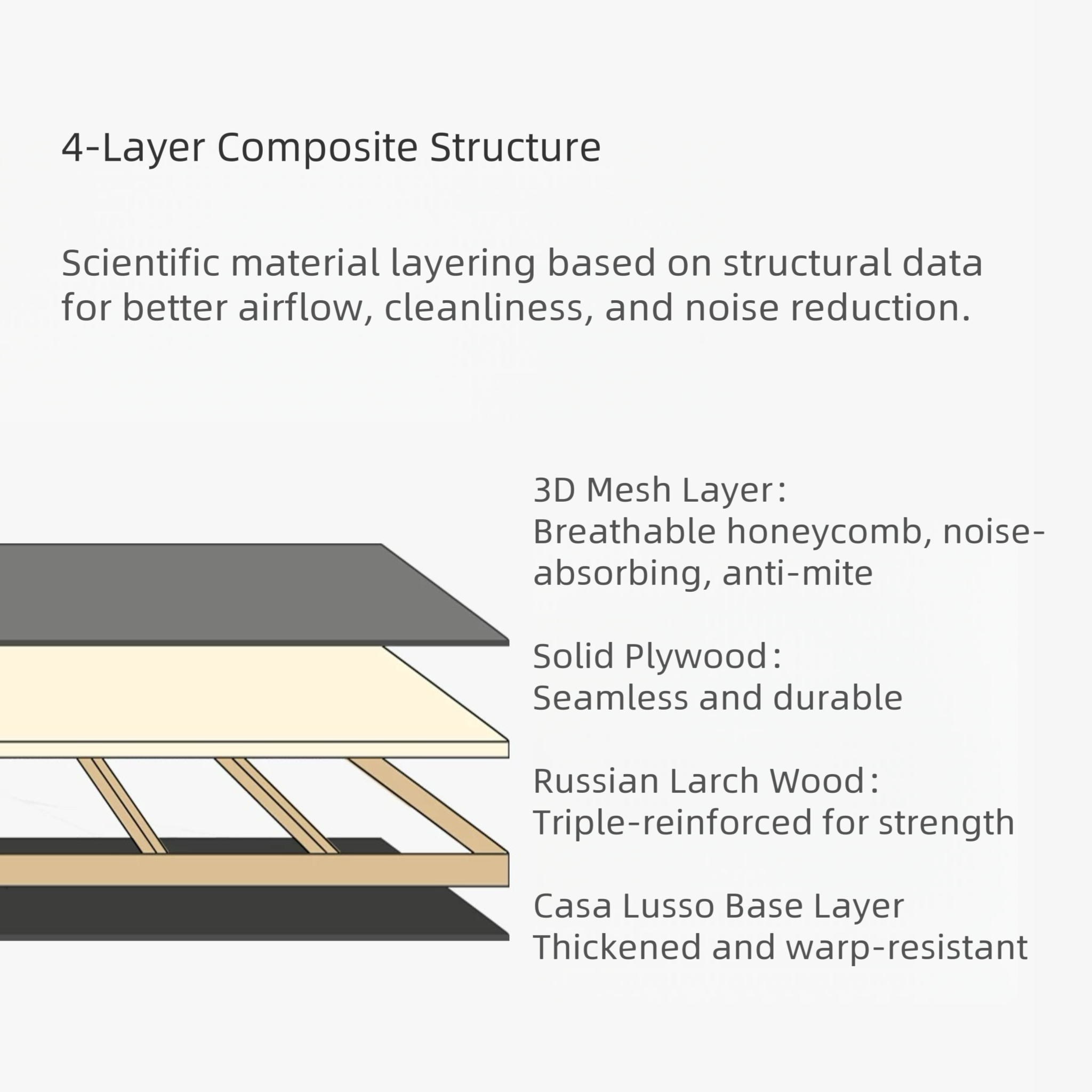 4-Layer Composite Structure

Scientific material layering based on structural data for better airflow, cleanliness, and noise reduction.

3D Mesh Layer:
Breathable honeycomb, noise-absorbing, anti-mite

Solid Plywood:
Seamless and durable

Russian Larch Wood:
Triple-reinforced for strength

Casa Lusso Base Layer
Thickened and warp-resistant